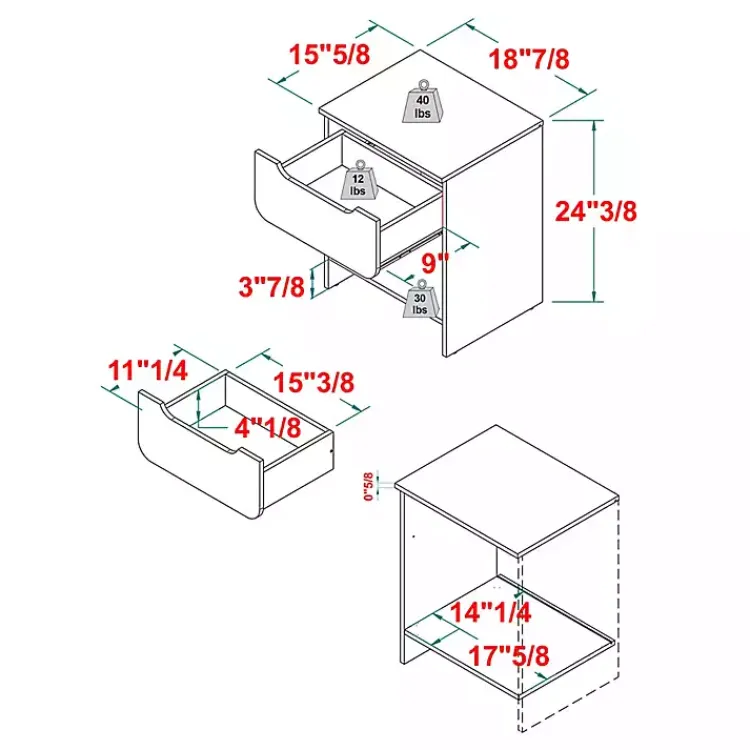 15"5/8

18"7/8

40 lbs

12 lbs

24"3/8

9"

3"7/8

30 lbs

11"1/4

15"3/8

4"1/8

0"5/8

14"1/4

17"5/8