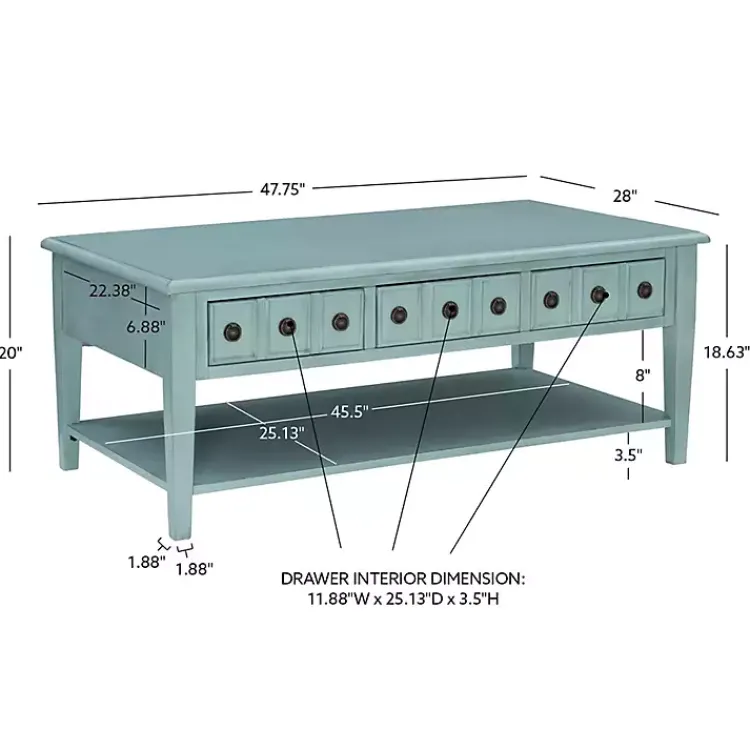 47.75"

28"

20"

22.38"

6.88"

18.63"

8"

45.5"

25.13"

3.5"

1.88"

1.88"

DRAWER INTERIOR DIMENSION:
11.88"W x 25.13"D x 3.5"H