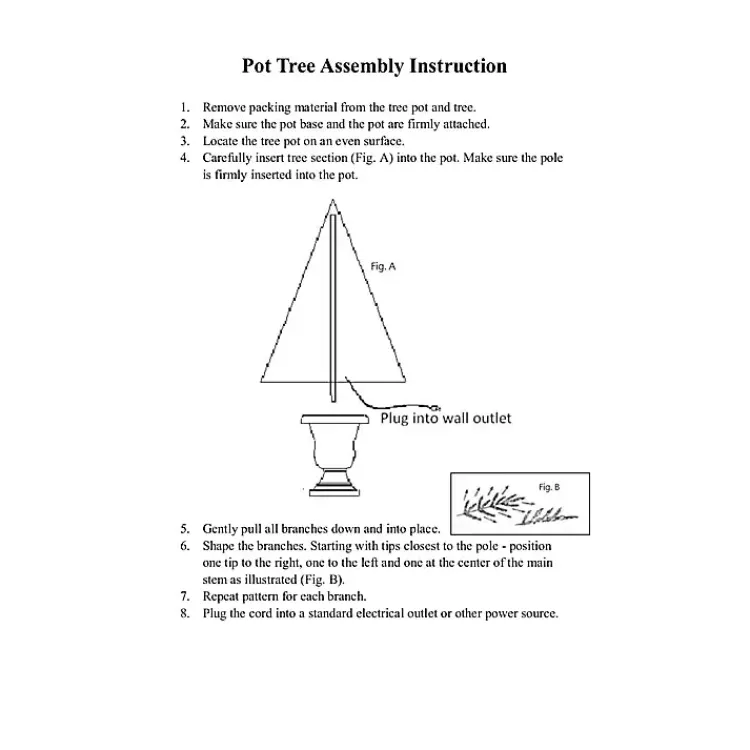 Pot Tree Assembly Instruction

1. Remove packing material from the tree pot and tree.
2. Make sure the pot base and the pot are firmly attached.
3. Locate the tree pot on an even surface.
4. Carefully insert tree section (Fig. A) into the pot. Make sure the pole is firmly inserted into the pot.

Fig. A

Plug into wall outlet

Fig. B

5. Gently pull all branches down and into place.
6. Shape the branches. Starting with tips closest to the pole - position one tip to the right, one to the left and one at the center of the main stem as illustrated (Fig. B).
7. Repeat pattern for each branch.
8. Plug the cord into a standard electrical outlet or other power source.